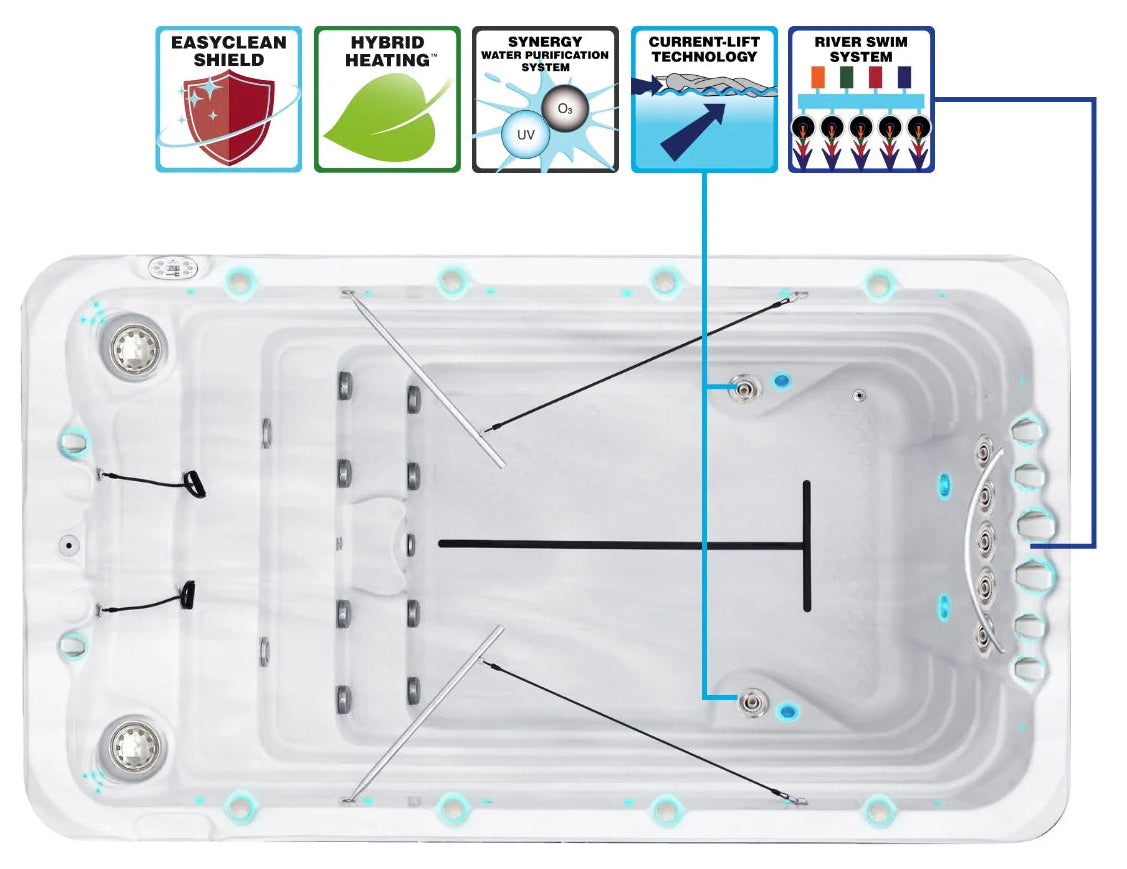 EASYCLEAN SHIELD

HYBRID HEATING™

SYNERGY WATER PURIFICATION SYSTEM

$O_3$

UV

CURRENT-LIFT TECHNOLOGY

RIVER SWIM SYSTEM