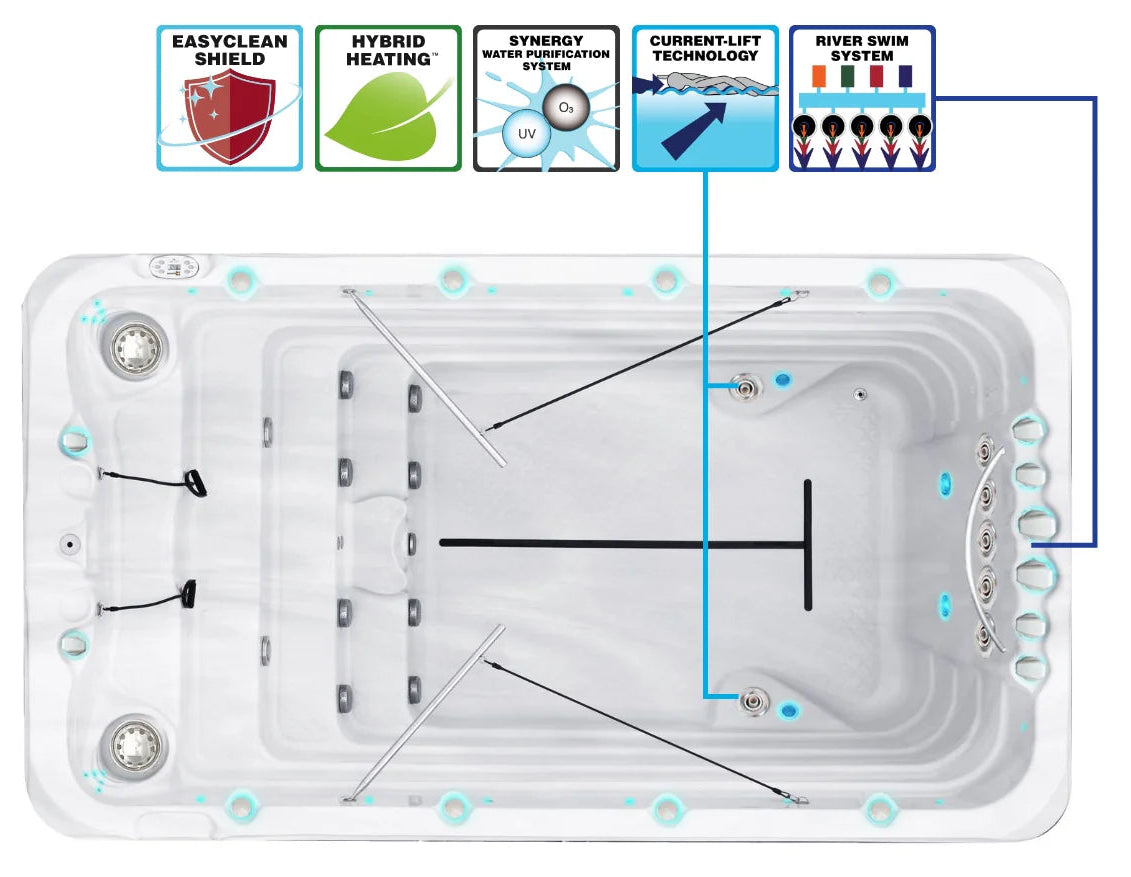 EASYCLEAN SHIELD

HYBRID HEATING™

SYNERGY WATER PURIFICATION SYSTEM

$O_3$

UV

CURRENT-LIFT TECHNOLOGY

RIVER SWIM SYSTEM