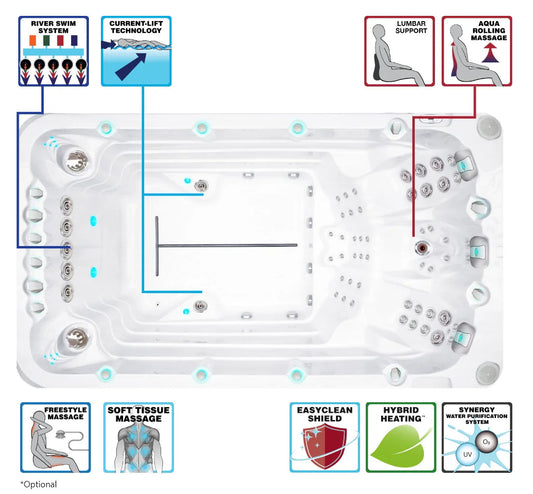 RIVER SWIM SYSTEM

CURRENT-LIFT TECHNOLOGY

LUMBAR SUPPORT

AQUA ROLLING MASSAGE

FREESTYLE MASSAGE

SOFT TISSUE MASSAGE

EASYCLEAN SHIELD

HYBRID HEATING™

SYNERGY WATER PURIFICATION SYSTEM

UV

$O_3$

*Optional