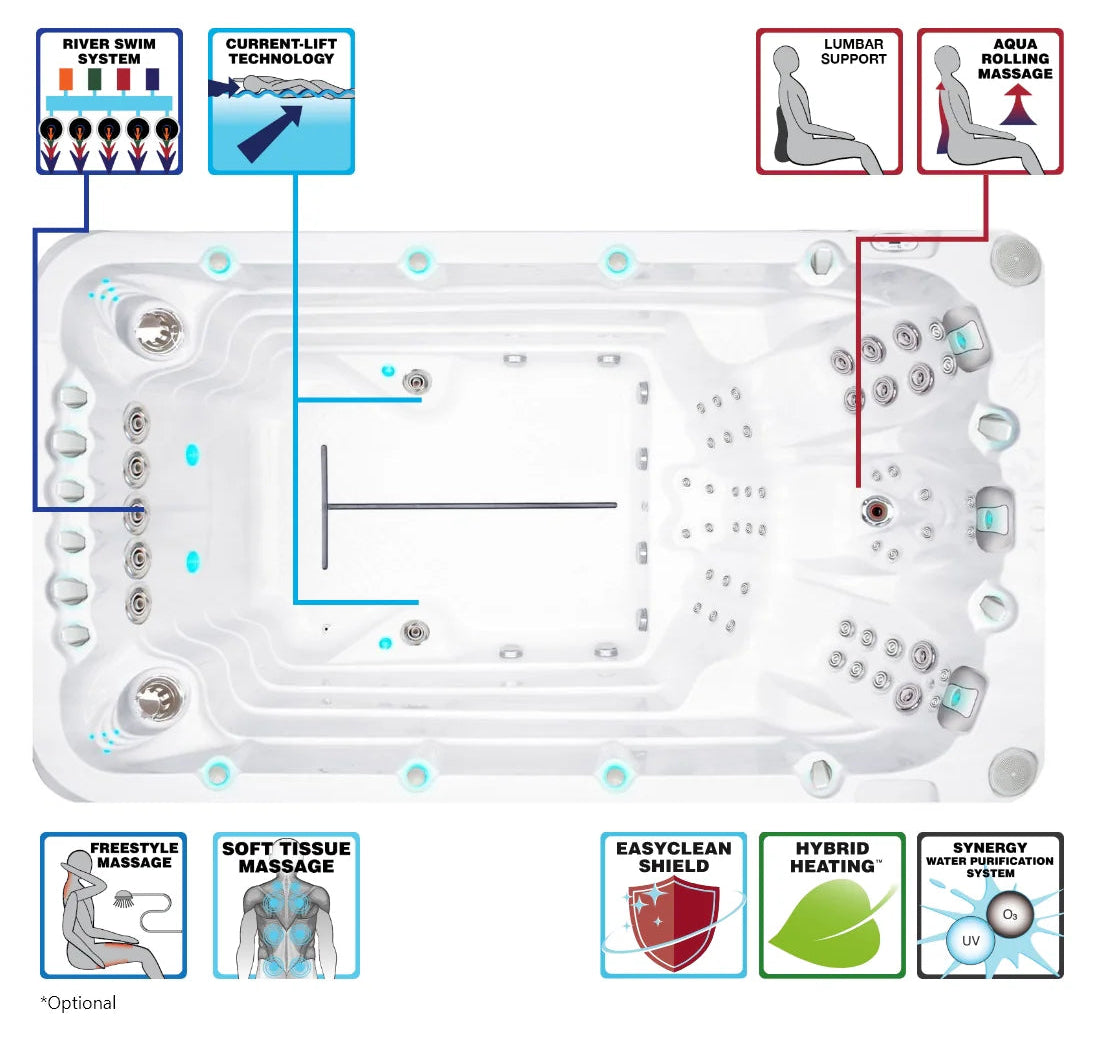 RIVER SWIM SYSTEM

CURRENT-LIFT TECHNOLOGY

LUMBAR SUPPORT

AQUA ROLLING MASSAGE

FREESTYLE MASSAGE

SOFT TISSUE MASSAGE

EASYCLEAN SHIELD

HYBRID HEATING™

SYNERGY WATER PURIFICATION SYSTEM

$O_3$

UV

*Optional