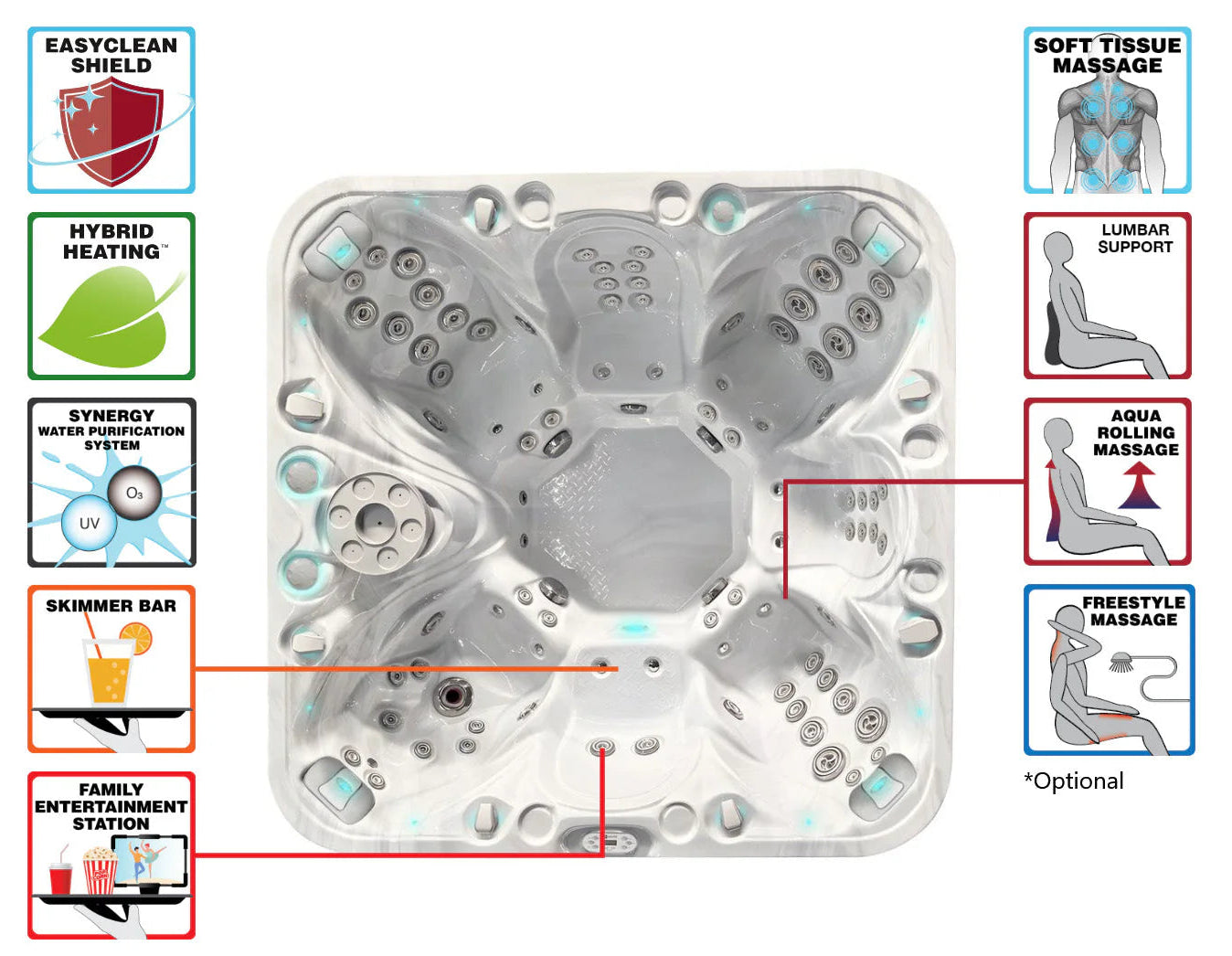 EASYCLEAN SHIELD

HYBRID HEATING™

SYNERGY WATER PURIFICATION SYSTEM

$O_3$

UV

SKIMMER BAR

FAMILY ENTERTAINMENT STATION

SOFT TISSUE MASSAGE

LUMBAR SUPPORT

AQUA ROLLING MASSAGE

FREESTYLE MASSAGE

*Optional