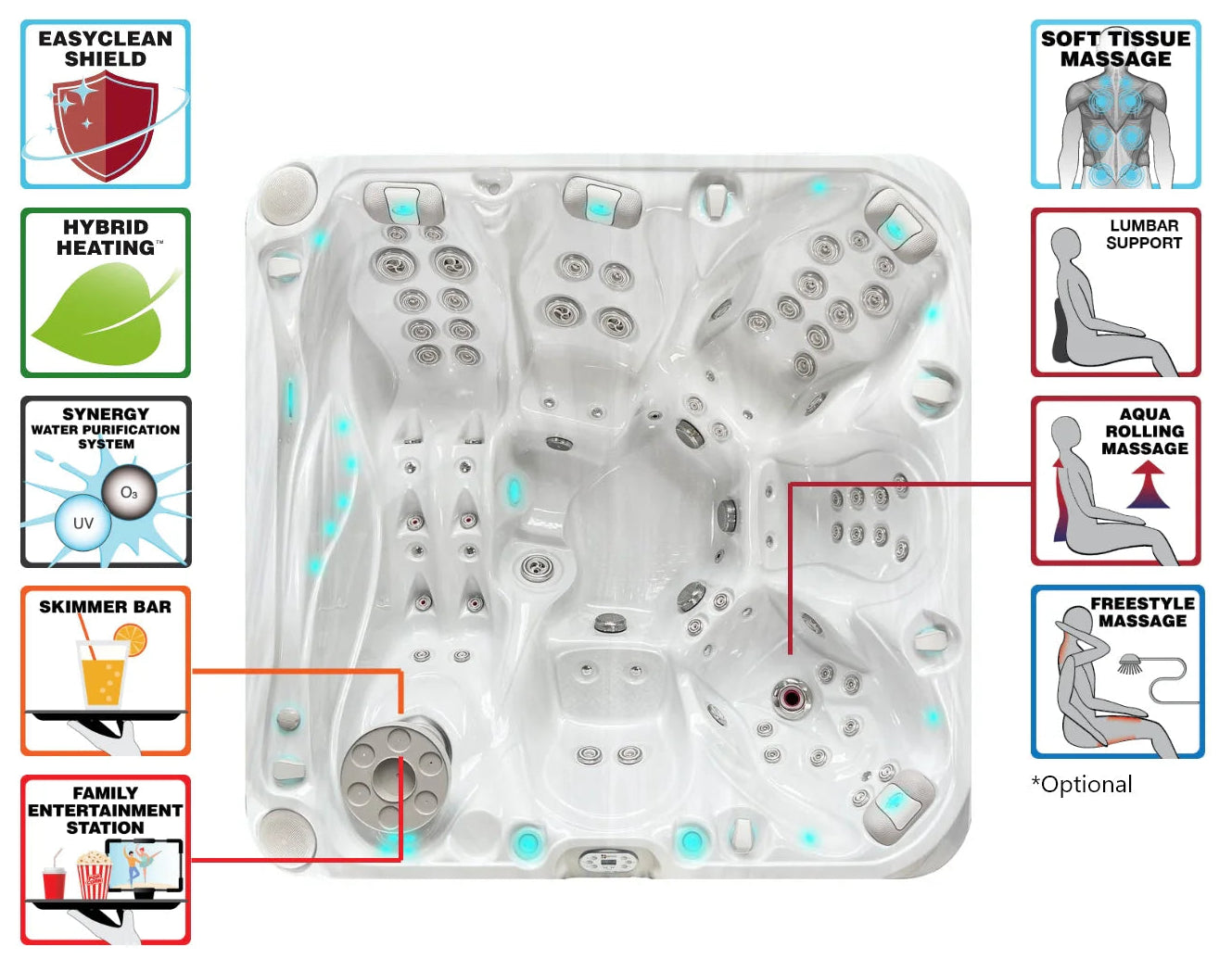 EASYCLEAN SHIELD

HYBRID HEATING™

SYNERGY WATER PURIFICATION SYSTEM

$O_3$

UV

SKIMMER BAR

FAMILY ENTERTAINMENT STATION

SOFT TISSUE MASSAGE

LUMBAR SUPPORT

AQUA ROLLING MASSAGE

FREESTYLE MASSAGE

*Optional