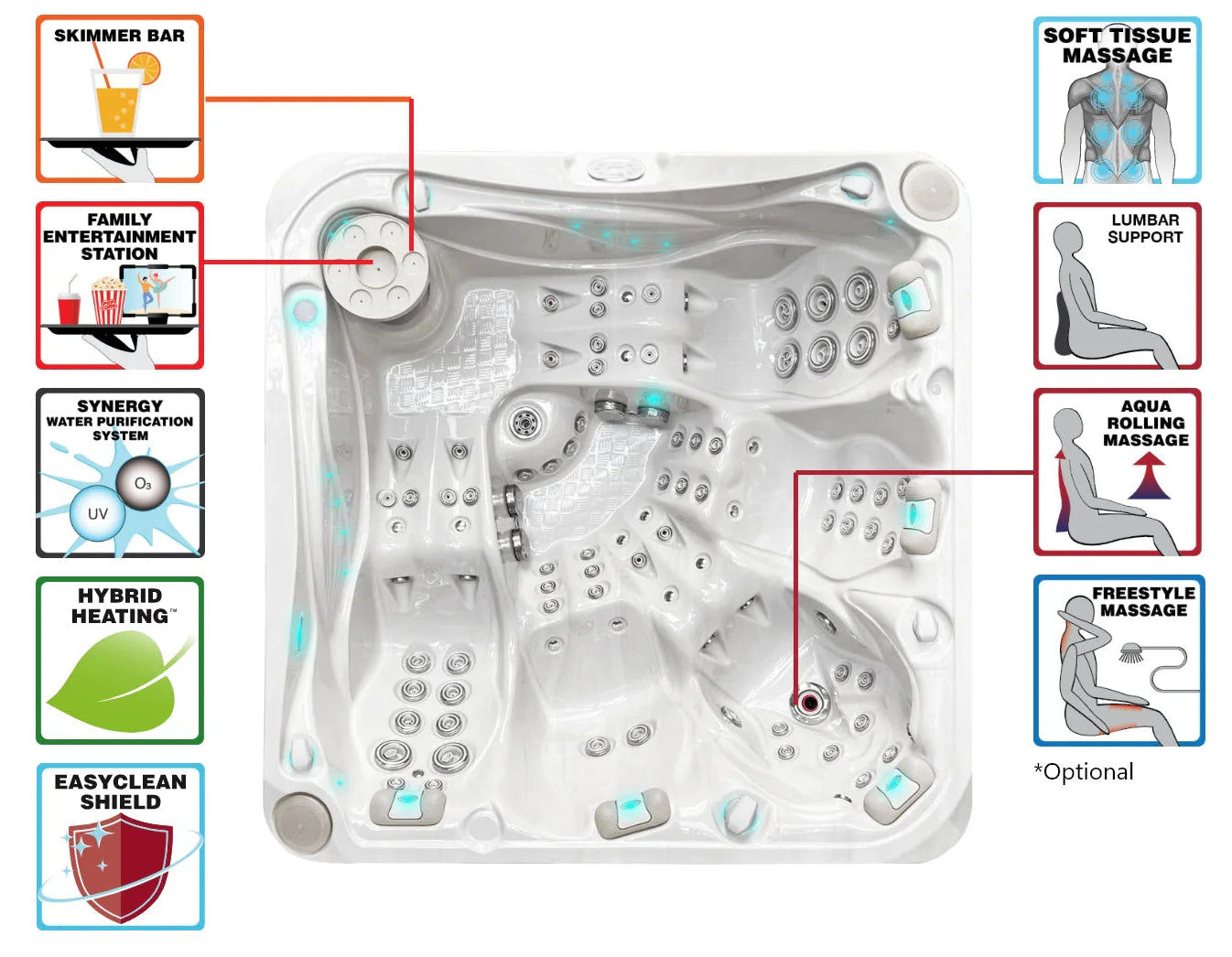 SKIMMER BAR

FAMILY ENTERTAINMENT STATION

SYNERGY WATER PURIFICATION SYSTEM

$O_3$

UV

HYBRID HEATING™

EASYCLEAN SHIELD

SOFT TISSUE MASSAGE

LUMBAR SUPPORT

AQUA ROLLING MASSAGE

FREESTYLE MASSAGE

*Optional