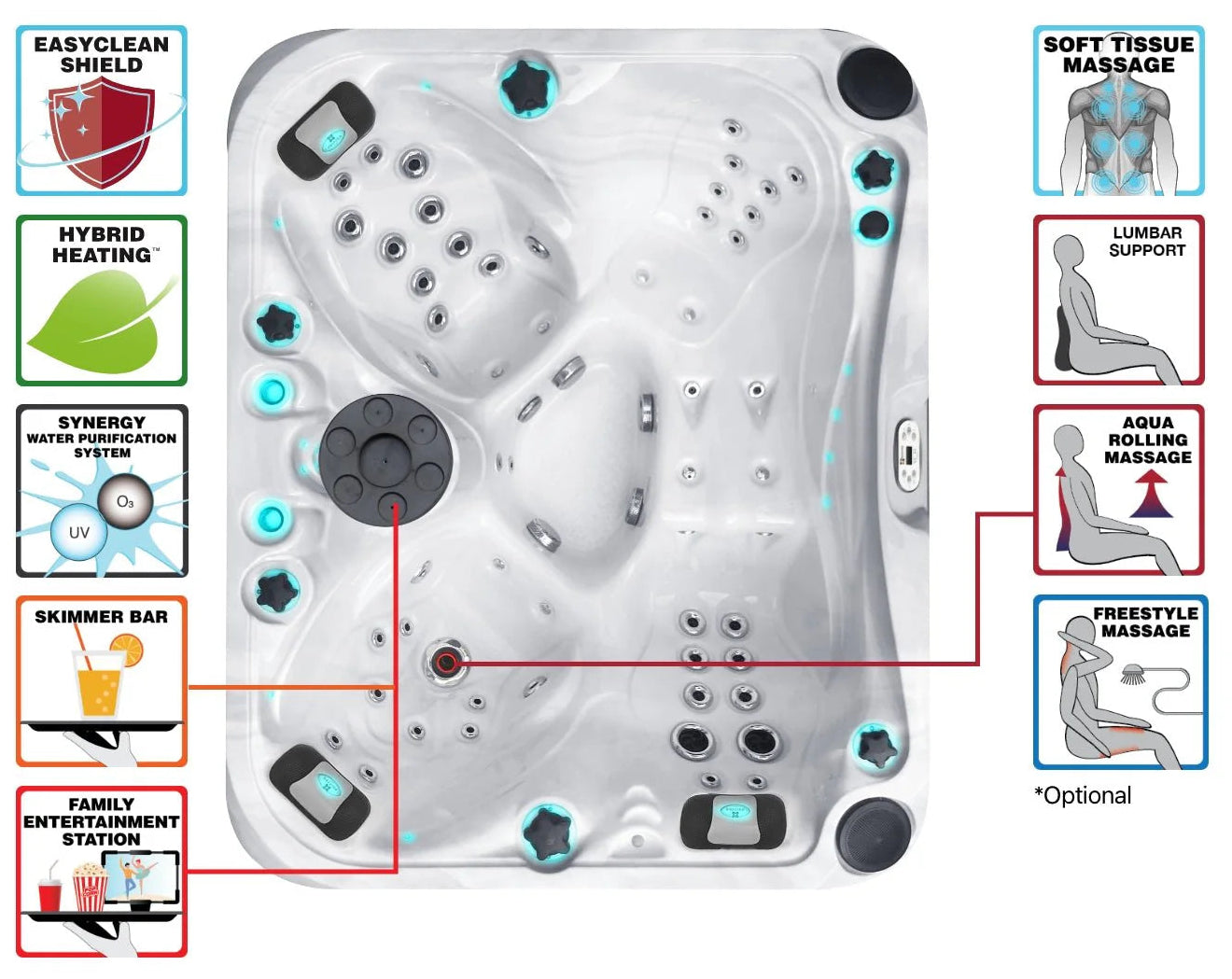 EASYCLEAN SHIELD

HYBRID HEATING™

SYNERGY WATER PURIFICATION SYSTEM

$O_3$

UV

SKIMMER BAR

FAMILY ENTERTAINMENT STATION

SOFT TISSUE MASSAGE

LUMBAR SUPPORT

AQUA ROLLING MASSAGE

FREESTYLE MASSAGE

*Optional